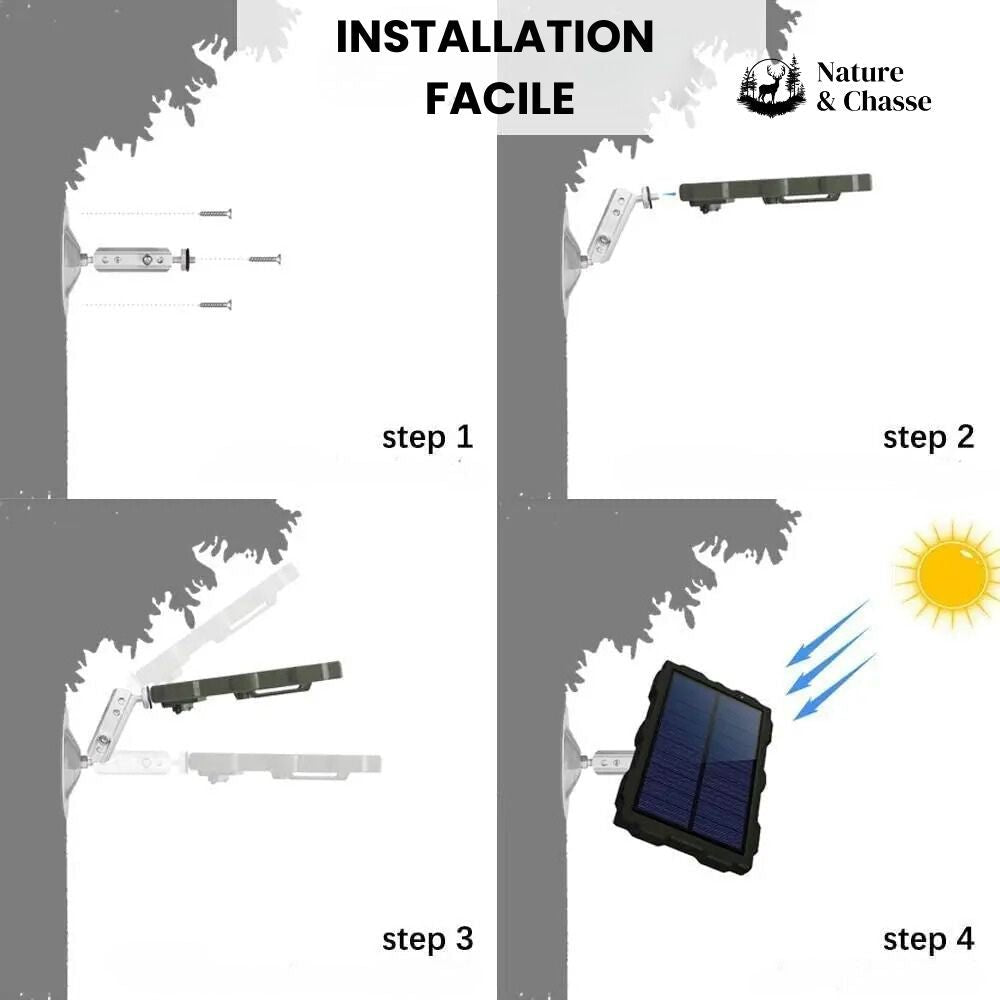 INSTALLATION FACILE

Nature & Chasse

step 1

step 2

step 3

step 4